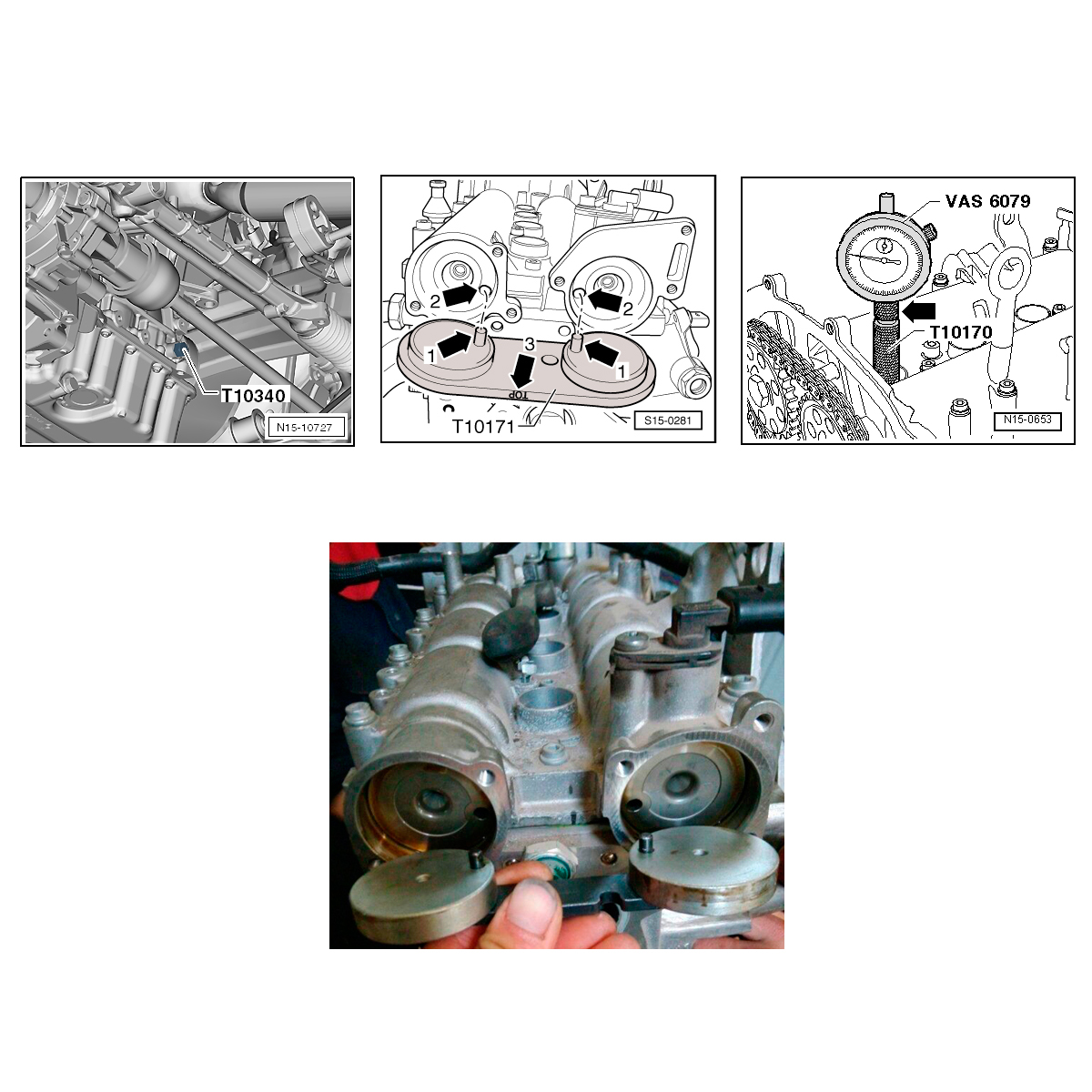 T10340
N15-10727

2
2
1
3
1
TOP
T10171
S15-0281

VAS 6079
T10170
N15-0653