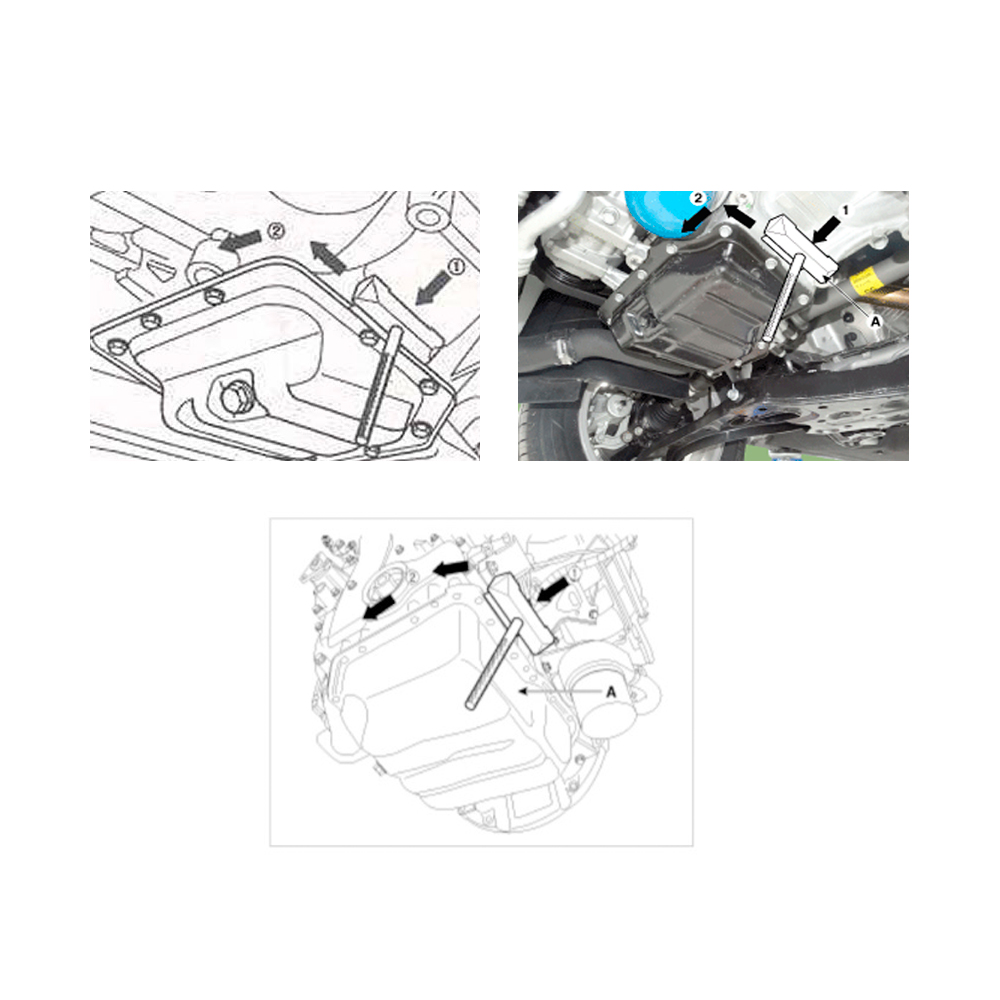 ②
①

2
1
A

②
①
A