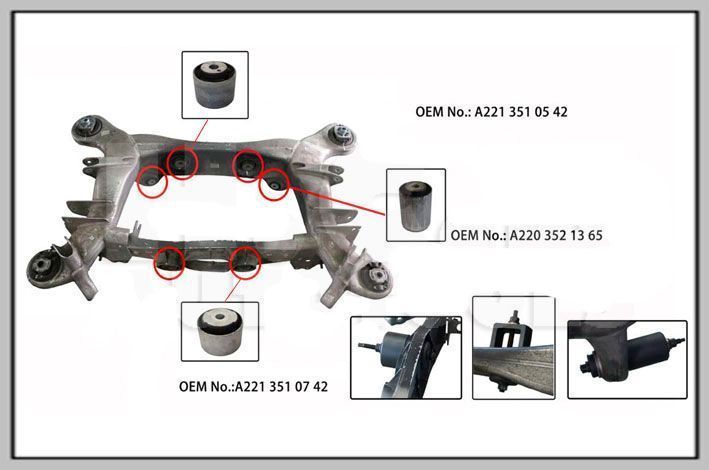 OEM No.: A221 351 05 42

OEM No.: A220 352 13 65

OEM No.:A221 351 07 42