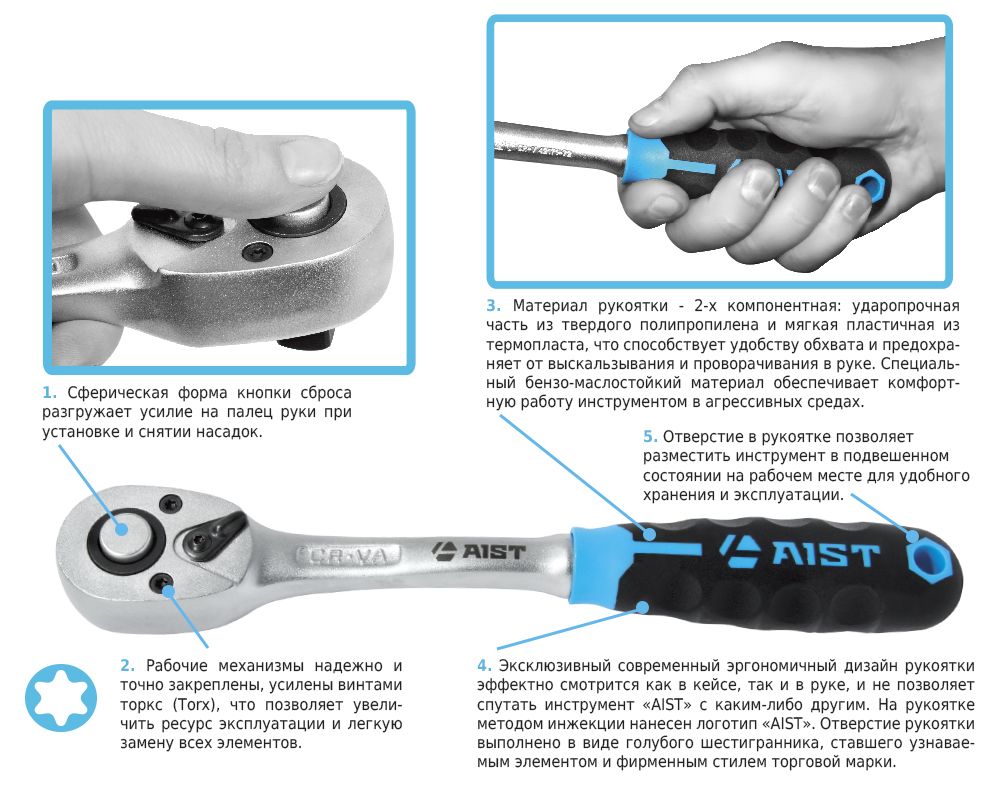 3. Материал рукоятки - 2-х компонентная: ударопрочная часть из твердого полипропилена и мягкая пластичная из термопласта, что способствует удобству обхвата и предохраняет от выскальзывания и проворачивания в руке. Специальный бензо-маслостойкий материал обеспечивает комфортную работу инструментом в агрессивных средах.

1. Сферическая форма кнопки сброса разгружает усилие на палец руки при установке и снятии насадок.

5. Отверстие в рукоятке позволяет разместить инструмент в подвешенном состоянии на рабочем месте для удобного хранения и эксплуатации.

CR-VA

AIST

AIST

2. Рабочие механизмы надежно и точно закреплены, усилены винтами торкс (Torx), что позволяет увеличить ресурс эксплуатации и легкую замену всех элементов.

4. Эксклюзивный современный эргономичный дизайн рукоятки эффектно смотрится как в кейсе, так и в руке, и не позволяет спутать инструмент «AIST» с каким-либо другим. На рукоятке методом инжекции нанесен логотип «AIST». Отверстие рукоятки выполнено в виде голубого шестигранника, ставшего узнаваемым элементом и фирменным стилем торговой марки.