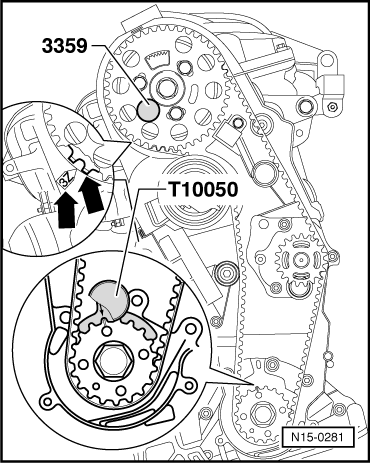 3359

3Z

T10050

N15-0281