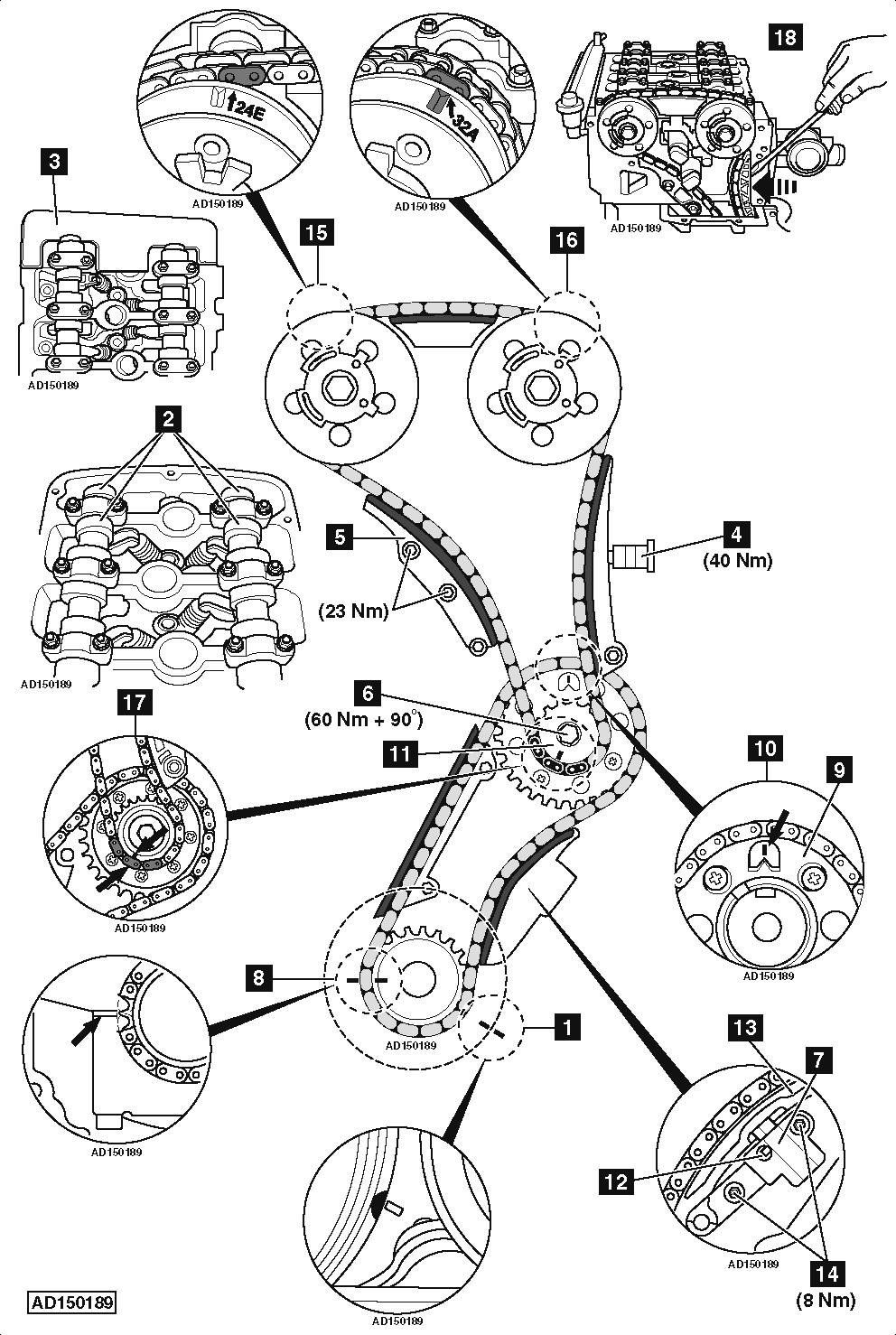 24E
AD150189
32A
AD150189
18
AD150189
3
AD150189
15
16
2
AD150189
5
(23 Nm)
4
(40 Nm)
6
(60 Nm + 90°)
11
17
AD150189
10
9
AD150189
8
AD150189
1
AD150189
13
7
12
AD150189
14
(8 Nm)
AD150189
AD150189