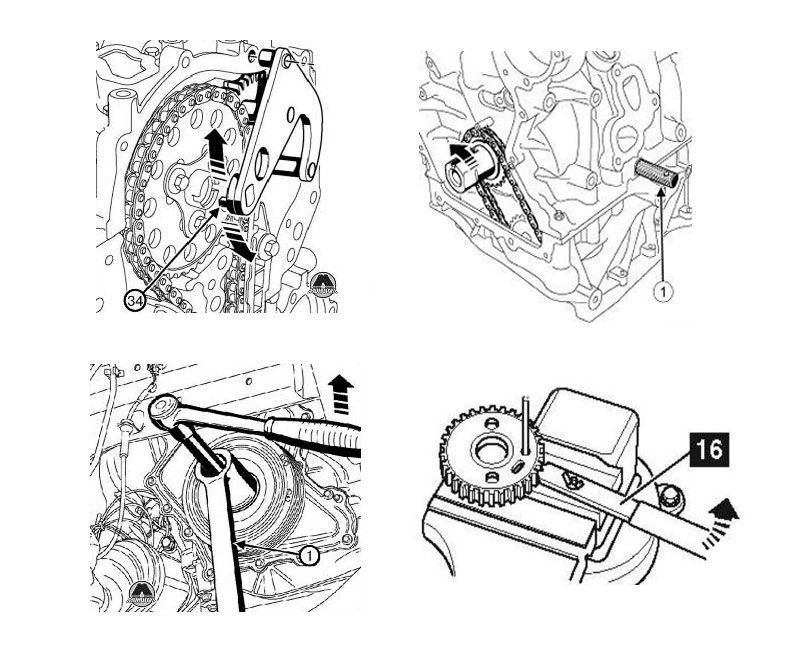 34

1

1

16