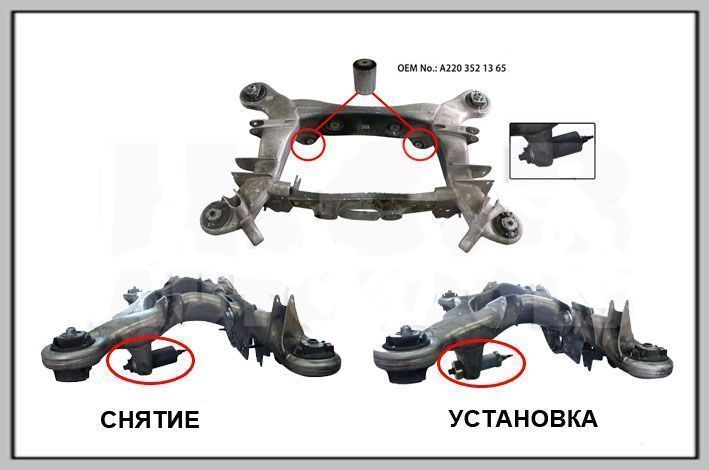 OEM No.: A220 352 13 65

СНЯТИЕ

УСТАНОВКА