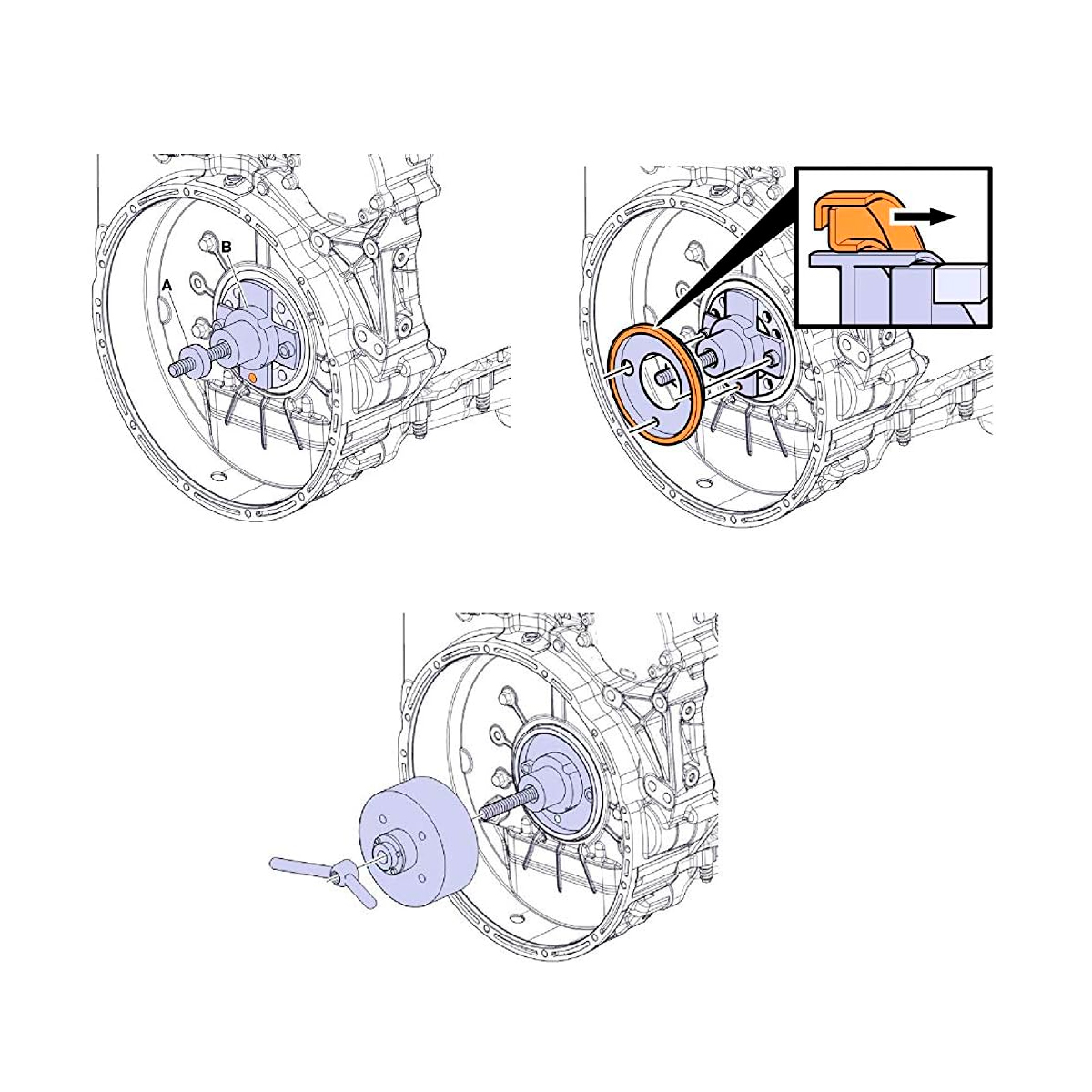 B
A