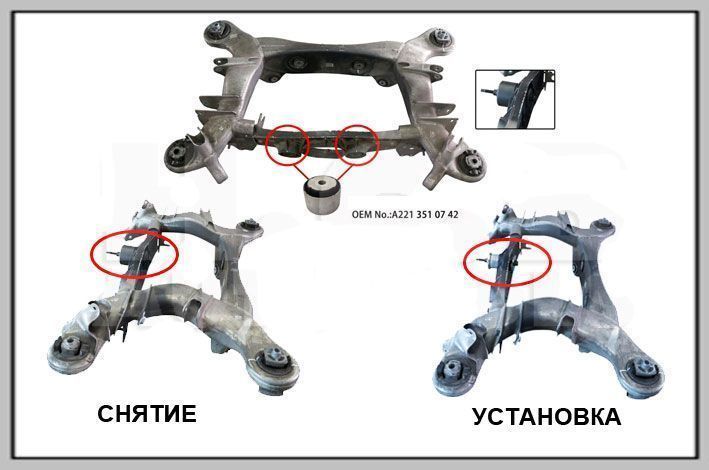 OEM No.:A221 351 07 42

СНЯТИЕ

УСТАНОВКА