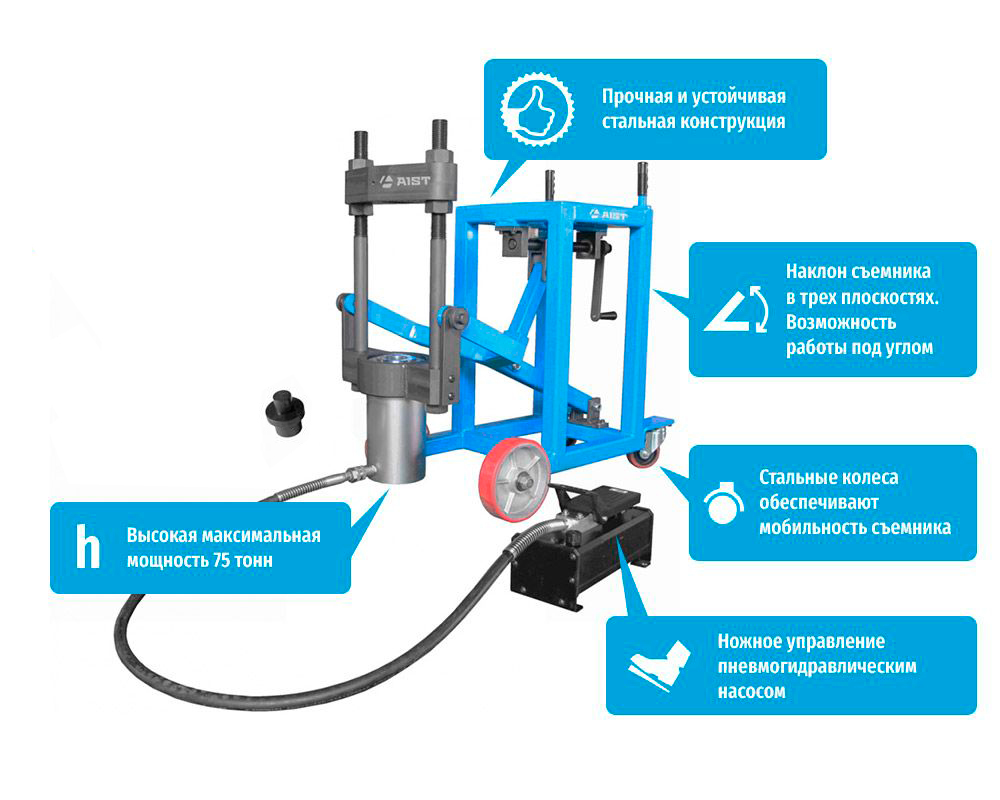 Прочная и устойчивая стальная конструкция

AIST

AIST

Наклон съемника в трех плоскостях. Возможность работы под углом

Стальные колеса обеспечивают мобильность съемника

h

Высокая максимальная мощность 75 тонн

Ножное управление пневмогидравлическим насосом