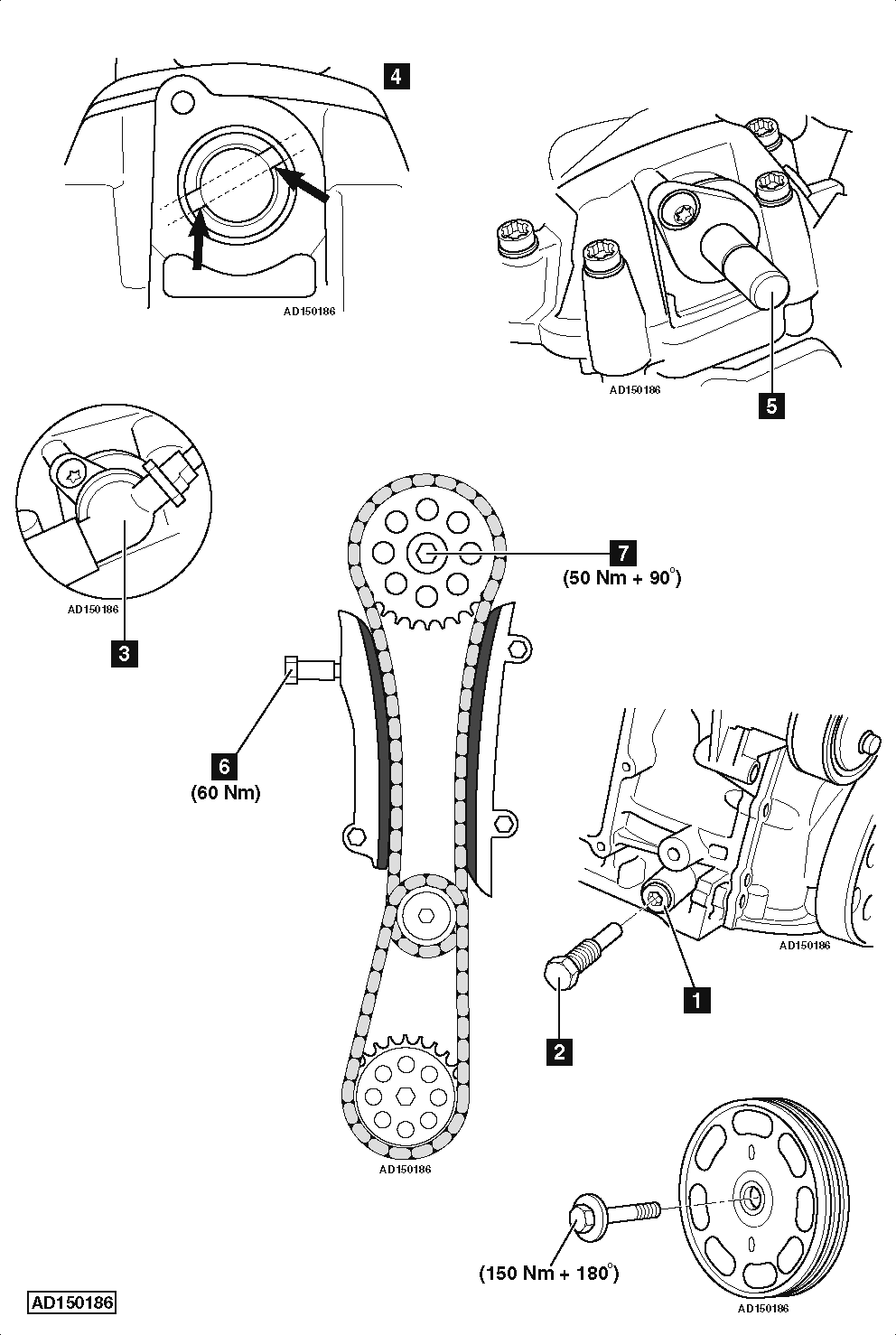 4
AD150186
AD150186
5
AD150186
3
7
(50 Nm + 90°)
6
(60 Nm)
AD150186
1
2
AD150186
(150 Nm + 180°)
AD150186
AD150186