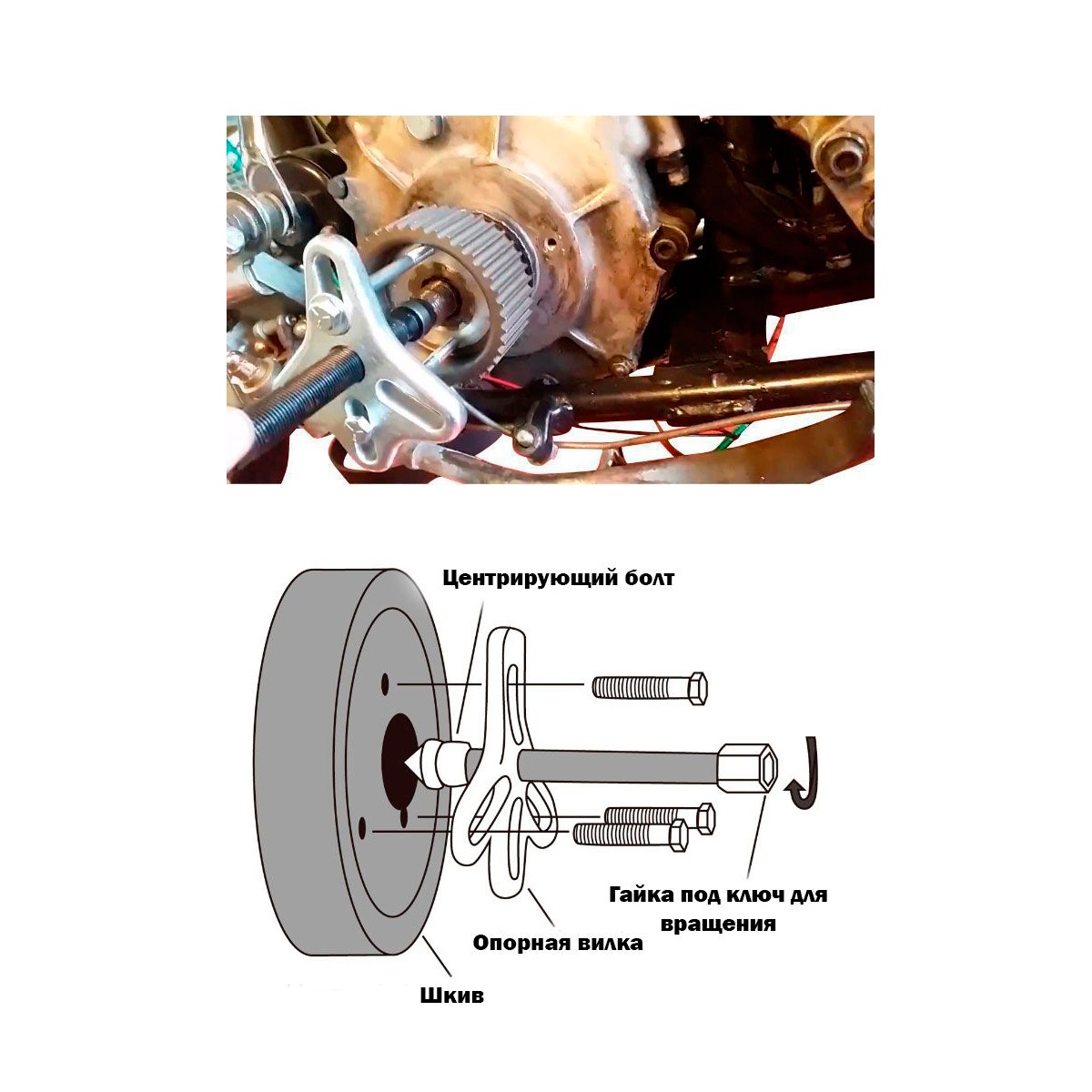 Центрирующий болт

Гайка под ключ для вращения

Опорная вилка

Шкив