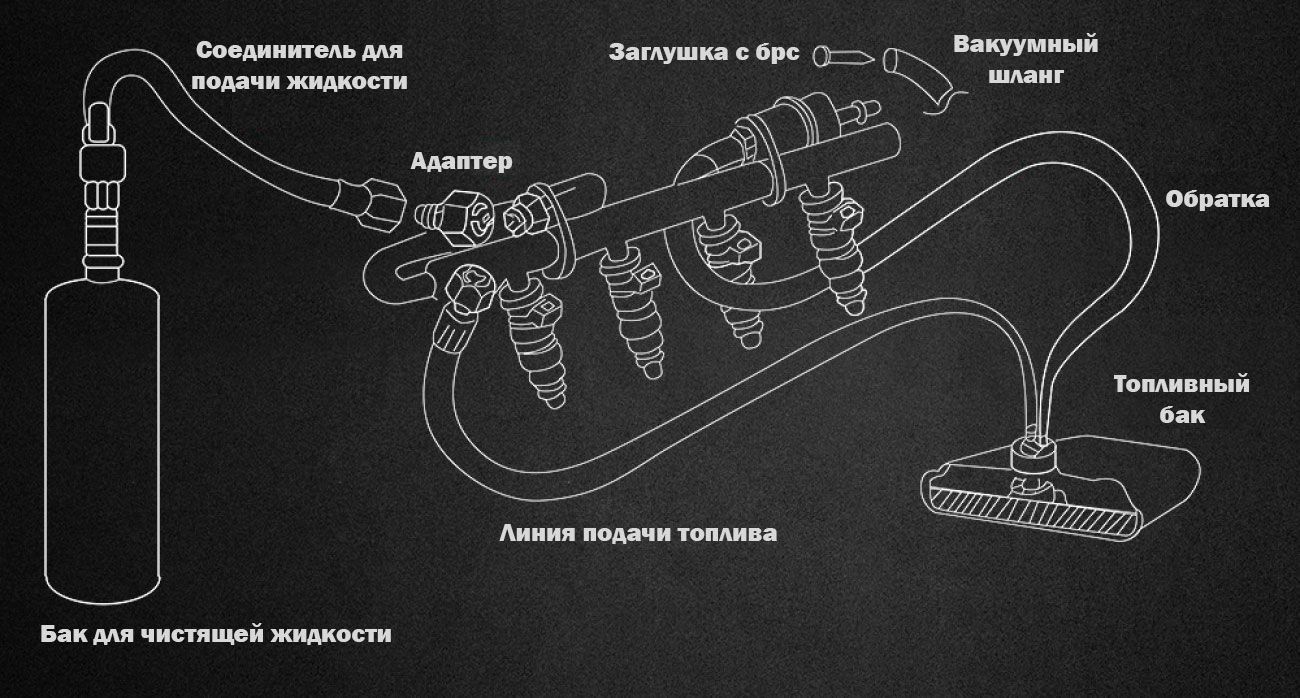 Соединитель для подачи жидкости

Заглушка с брс

Вакуумный шланг

Адаптер

Обратка

Топливный бак

Линия подачи топлива

Бак для чистящей жидкости