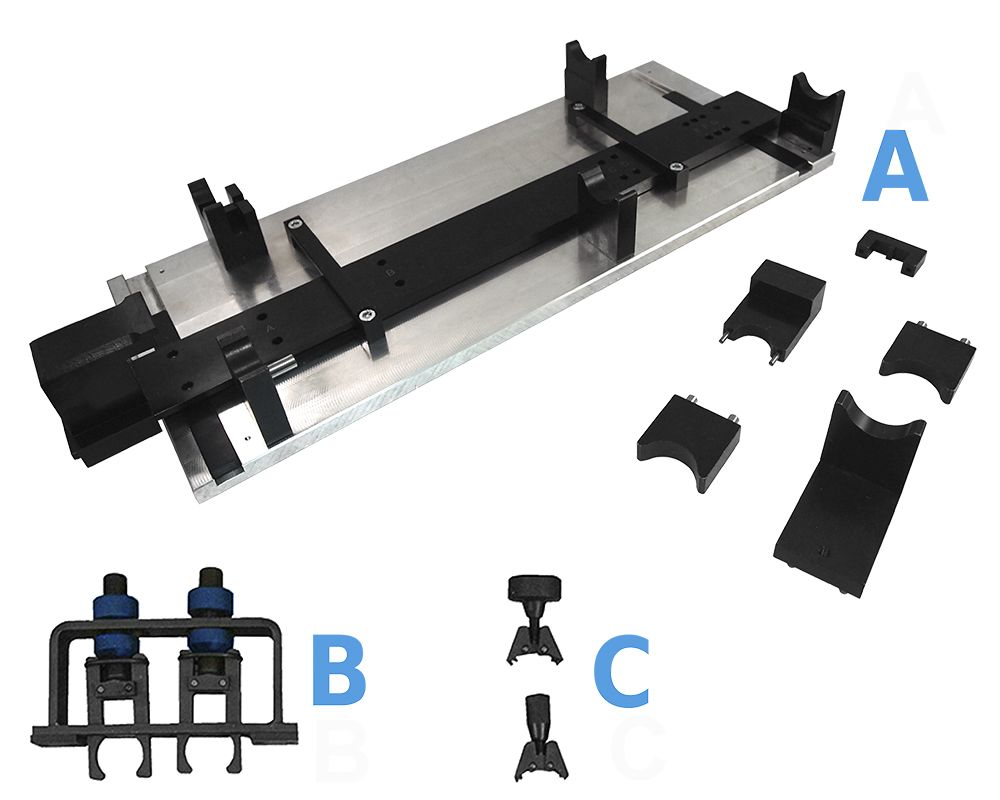 A

B

C