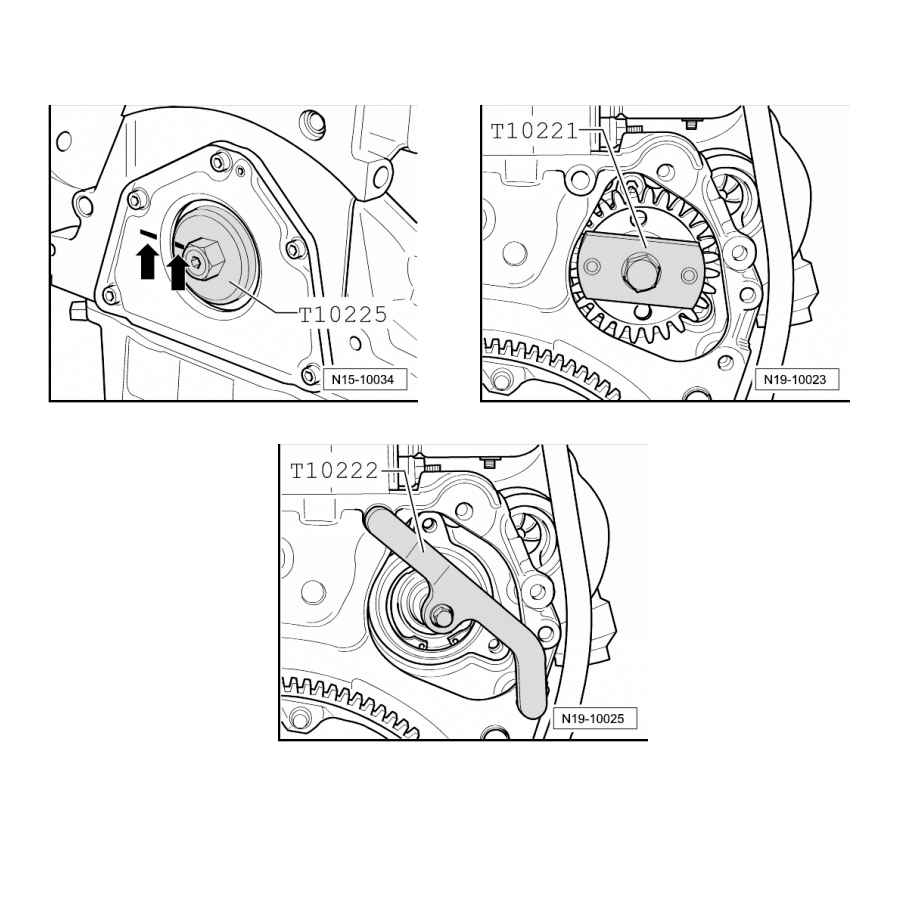 T10225
N15-10034

T10221
N19-10023

T10222
N19-10025