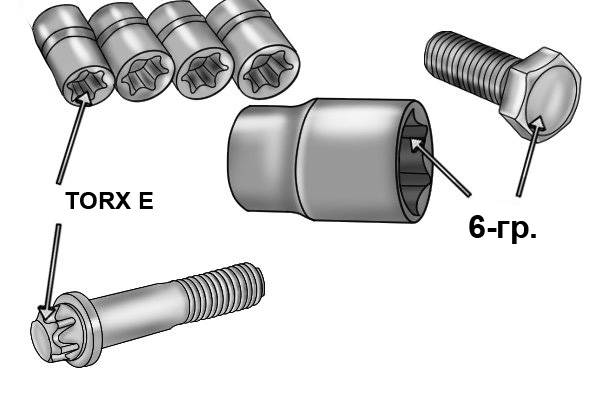 TORX E

6-гр.